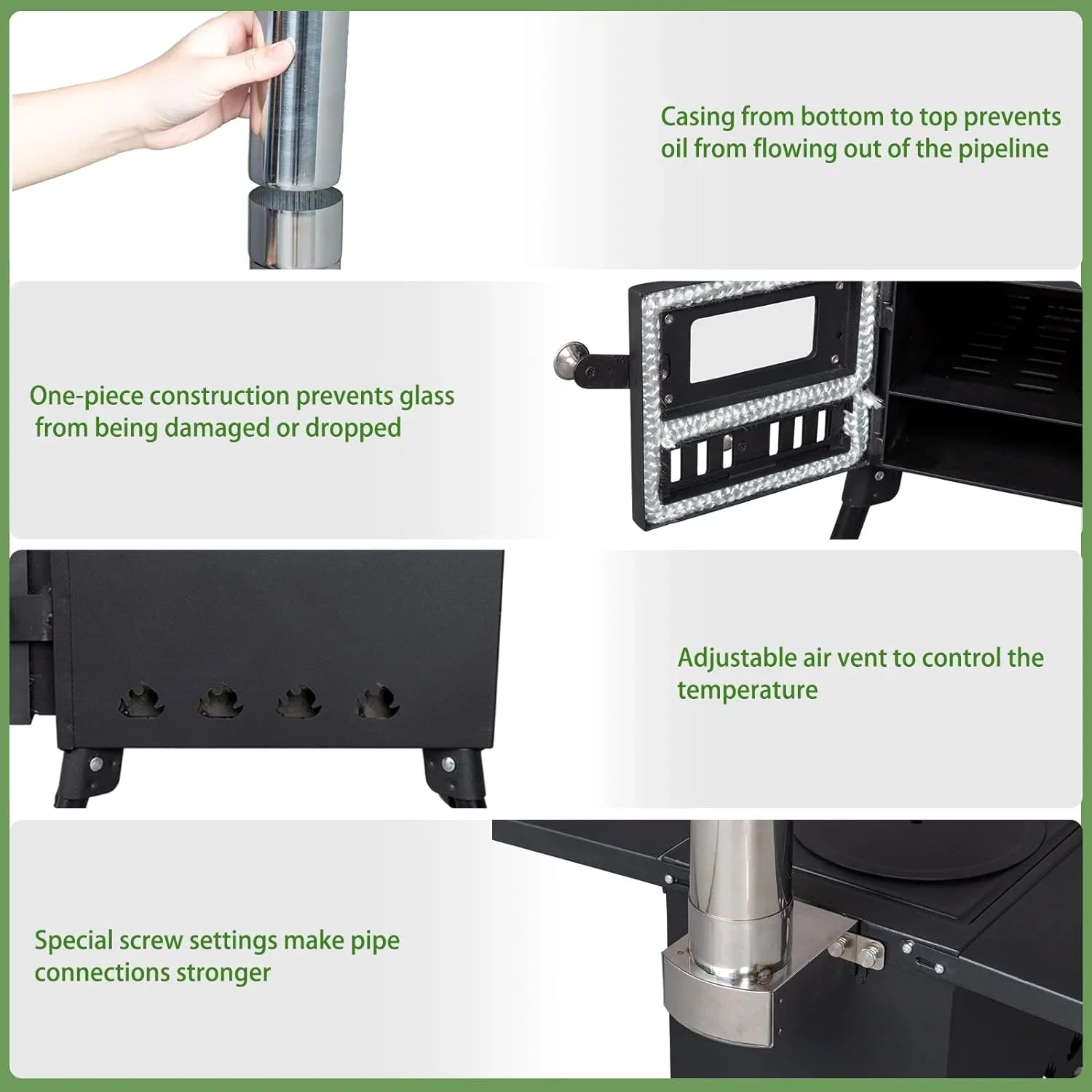 Casing from bottom to top prevents oil from flowing out of the pipeline

One-piece construction prevents glass from being damaged or dropped

Adjustable air vent to control the temperature

Special screw settings make pipe connections stronger